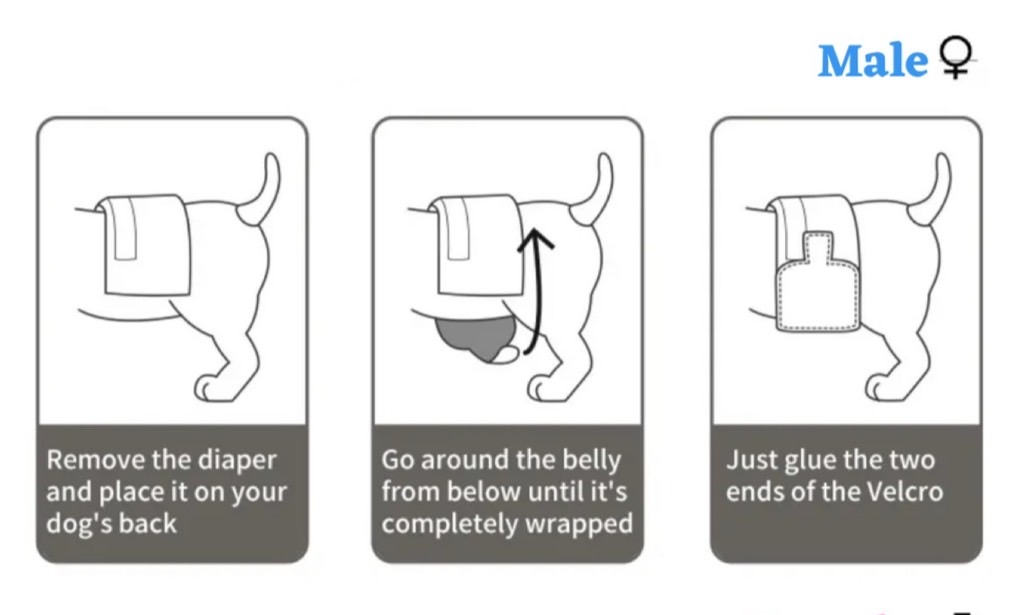 Male ♀

Remove the diaper and place it on your dog's back

Go around the belly from below until it's completely wrapped

Just glue the two ends of the Velcro