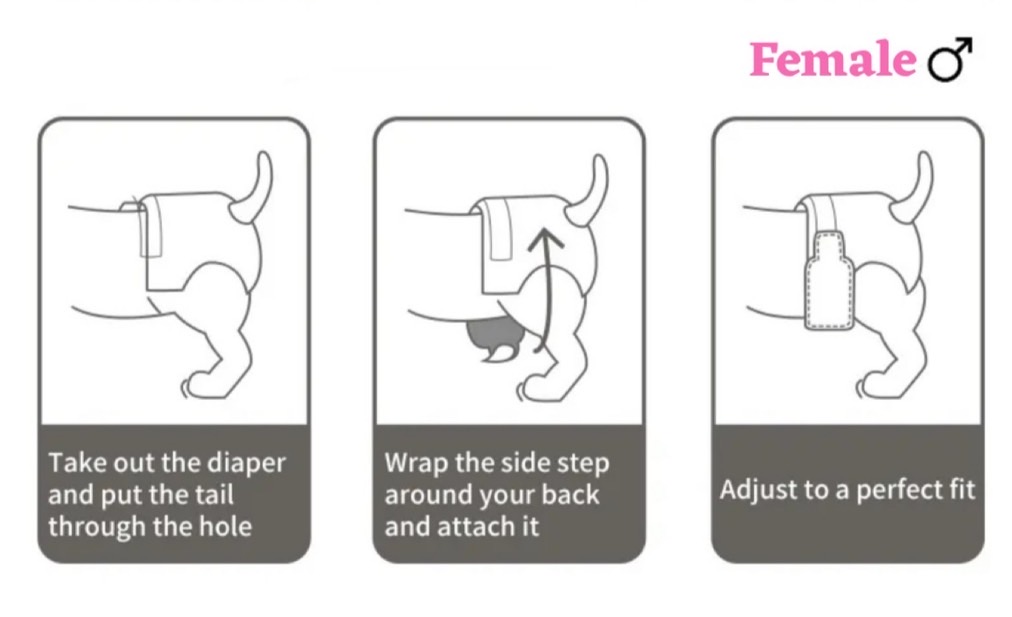 Female ♂

Take out the diaper and put the tail through the hole

Wrap the side step around your back and attach it

Adjust to a perfect fit